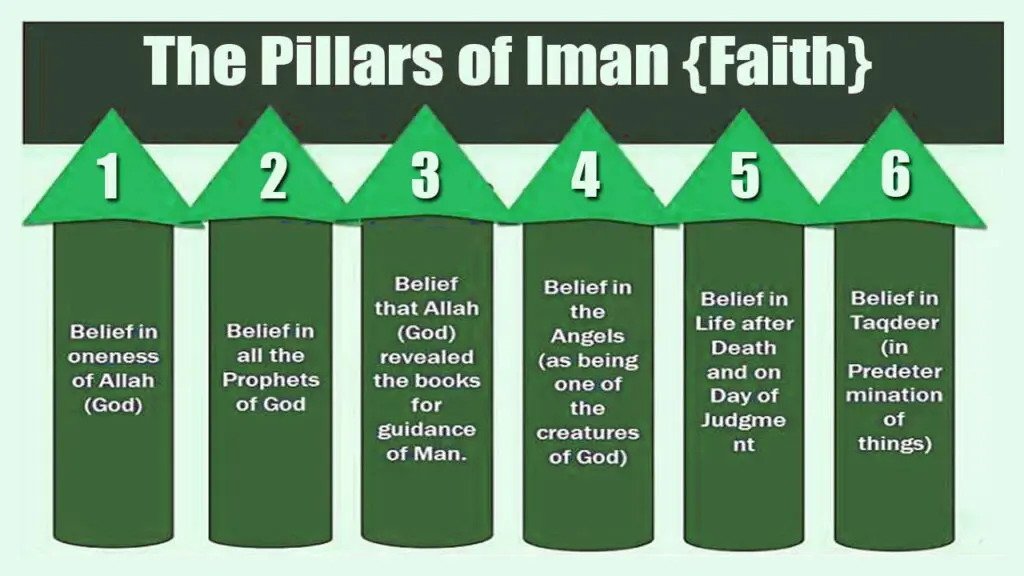 The Pillars of Iman {Faith}

1

Belief in oneness of Allah (God)

2

Belief in all the Prophets of God

3

Belief that Allah (God) revealed the books for guidance of Man.

4

Belief in the Angels (as being one of the creatures of God)

5

Belief in Life after Death and on Day of Judgme nt

6

Belief in Taqdeer (in Predeter mination of things)